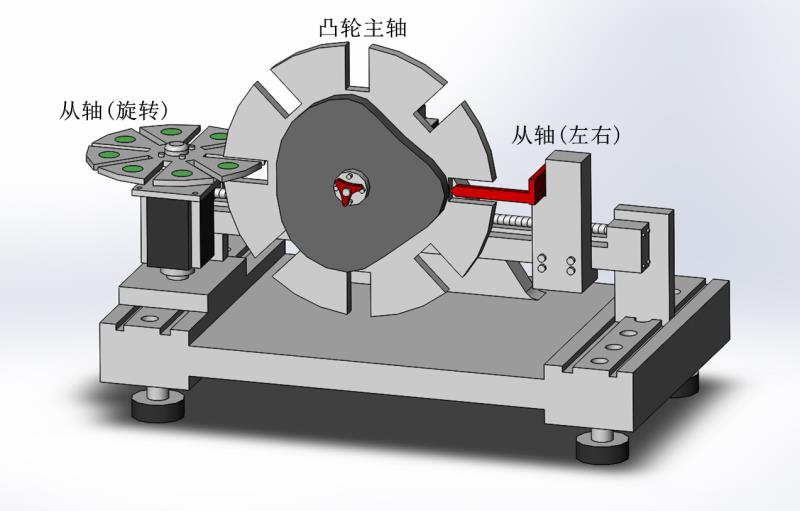 凸轮主轴

从轴(旋转)

从轴(左右)